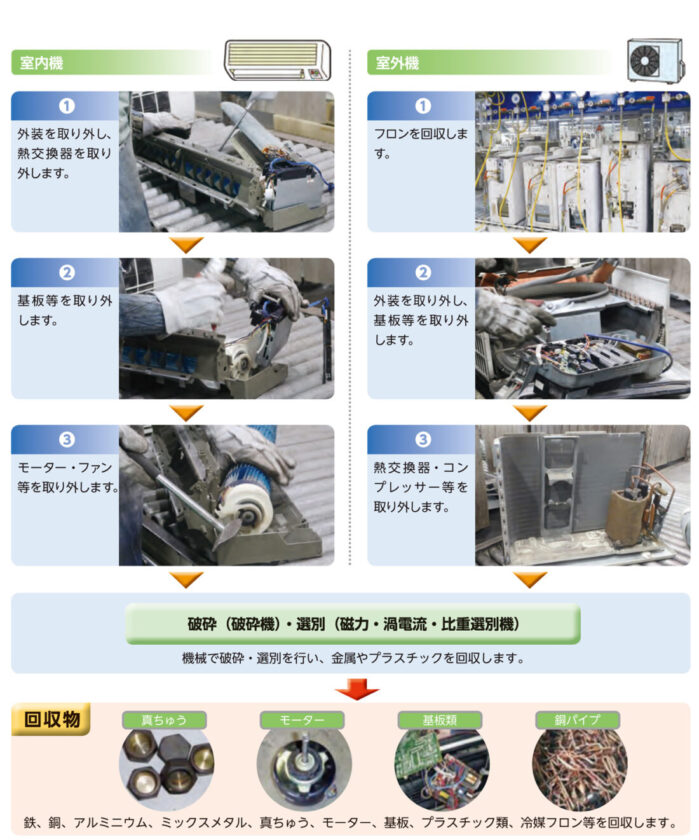 室内機

1
外装を取り外し、熱交換器を取り外します。

2
基板等を取り外します。

3
モーター・ファン等を取り外します。

室外機

1
フロンを回収します。

2
外装を取り外し、基板等を取り外します。

3
熱交換器・コンプレッサー等を取り外します。

破砕（破砕機）・選別（磁力・渦電流・比重選別機）

機械で破砕・選別を行い、金属やプラスチックを回収します。

回収物

真ちゅう

モーター

基板類

銅パイプ

鉄、銅、アルミニウム、ミックスメタル、真ちゅう、モーター、基板、プラスチック類、冷媒フロン等を回収します。