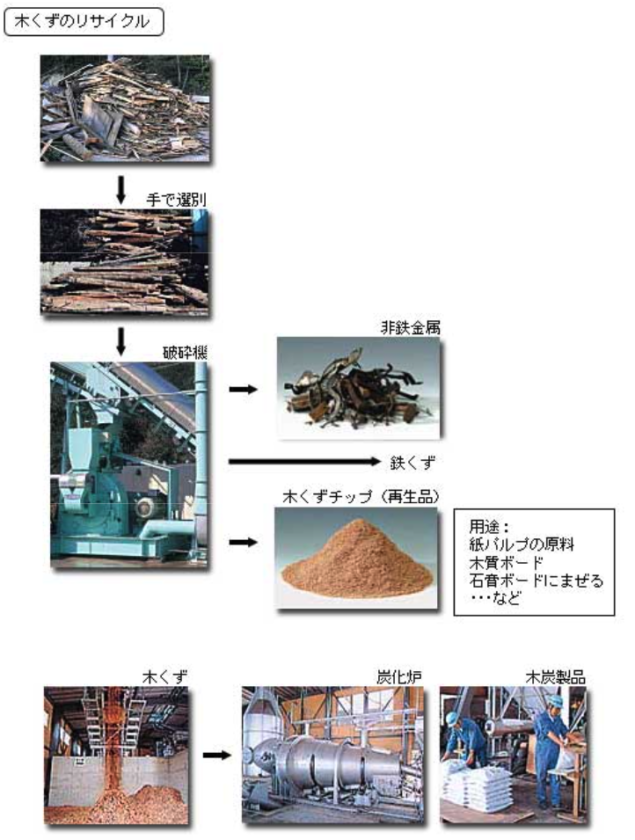 木くずのリサイクル

手で選別

破砕機

非鉄金属

鉄くず

木くずチップ（再生品）

用途：
紙パルプの原料
木質ボード
石膏ボードにまぜる
・・・など

木くず

炭化炉

木炭製品